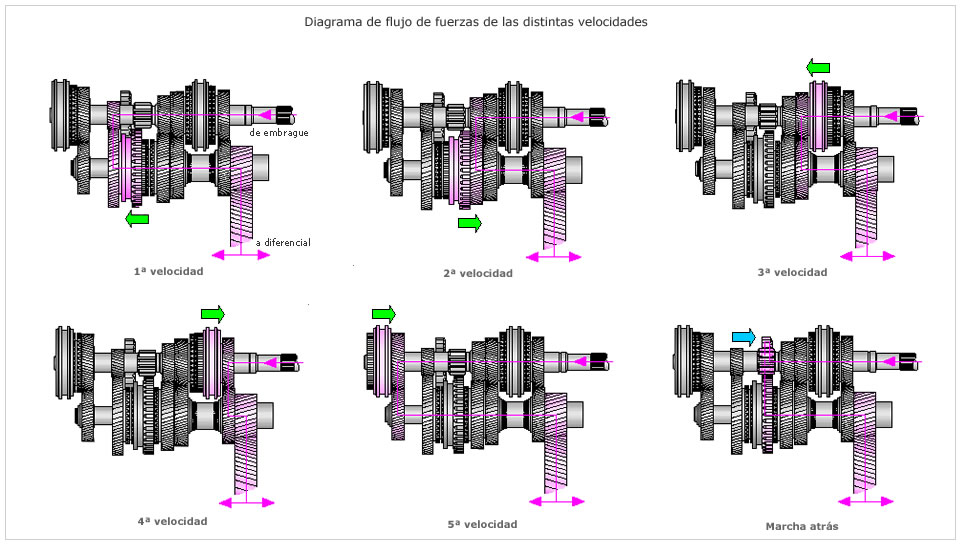 Diagrama de flujo de fuerzas de las distintas velocidades

de embrague

a diferencial

1ª velocidad

2ª velocidad

3ª velocidad

4ª velocidad

5ª velocidad

Marcha atrás